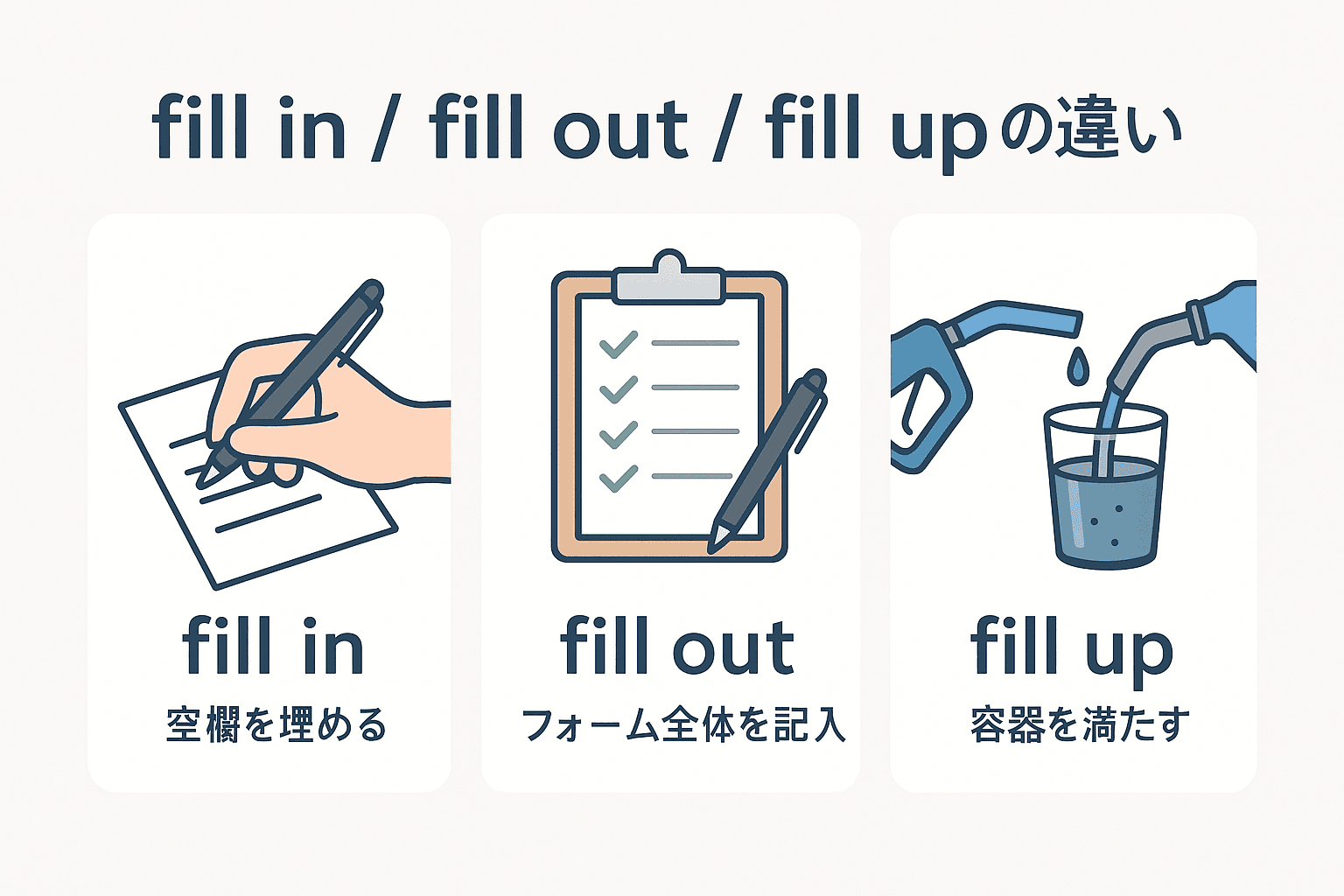 fill in / fill out / fill upの違い

fill in
空欄を埋める

fill out
フォーム全体を記入

fill up
容器を満たす